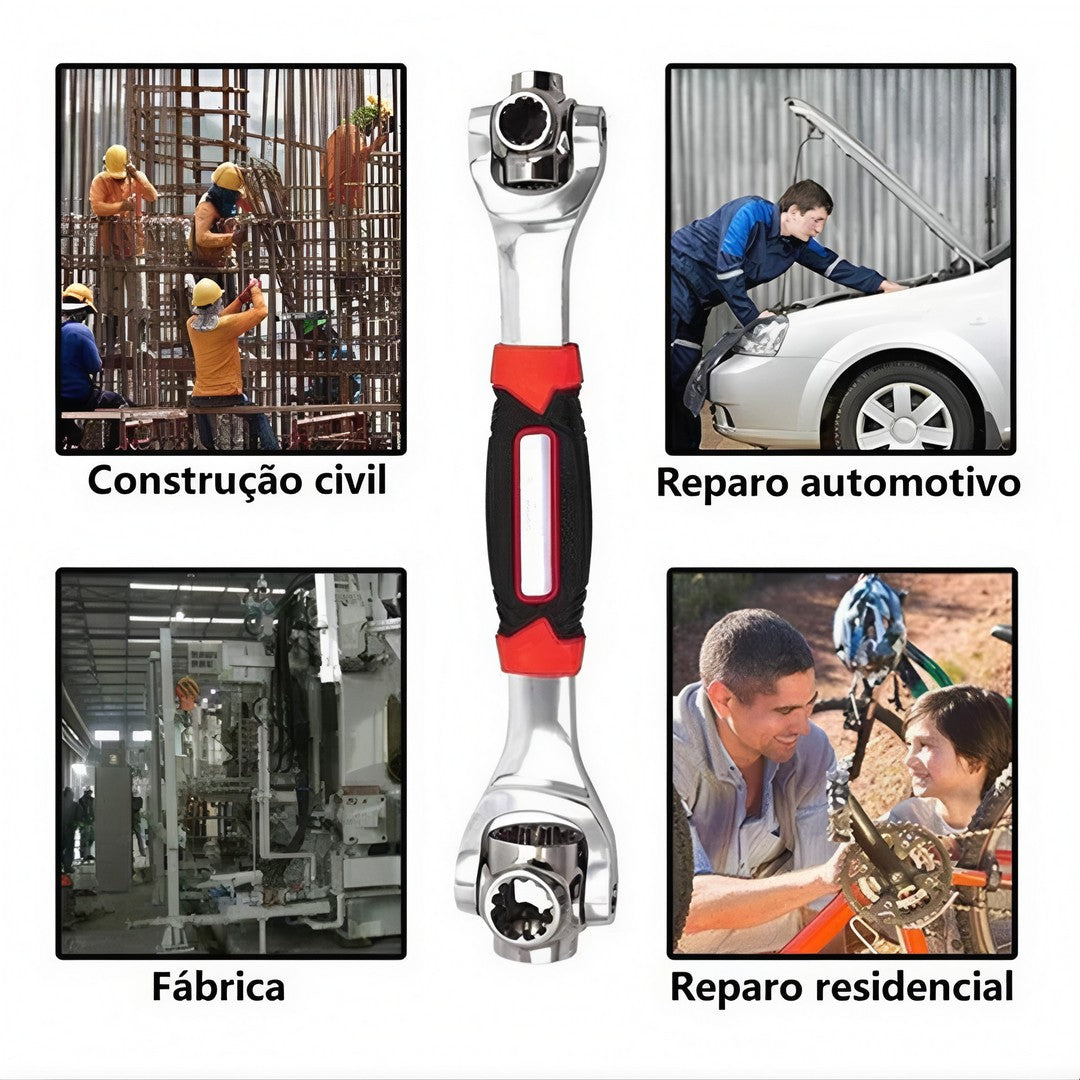 Construção civil

Reparo automotivo

Fábrica

Reparo residencial